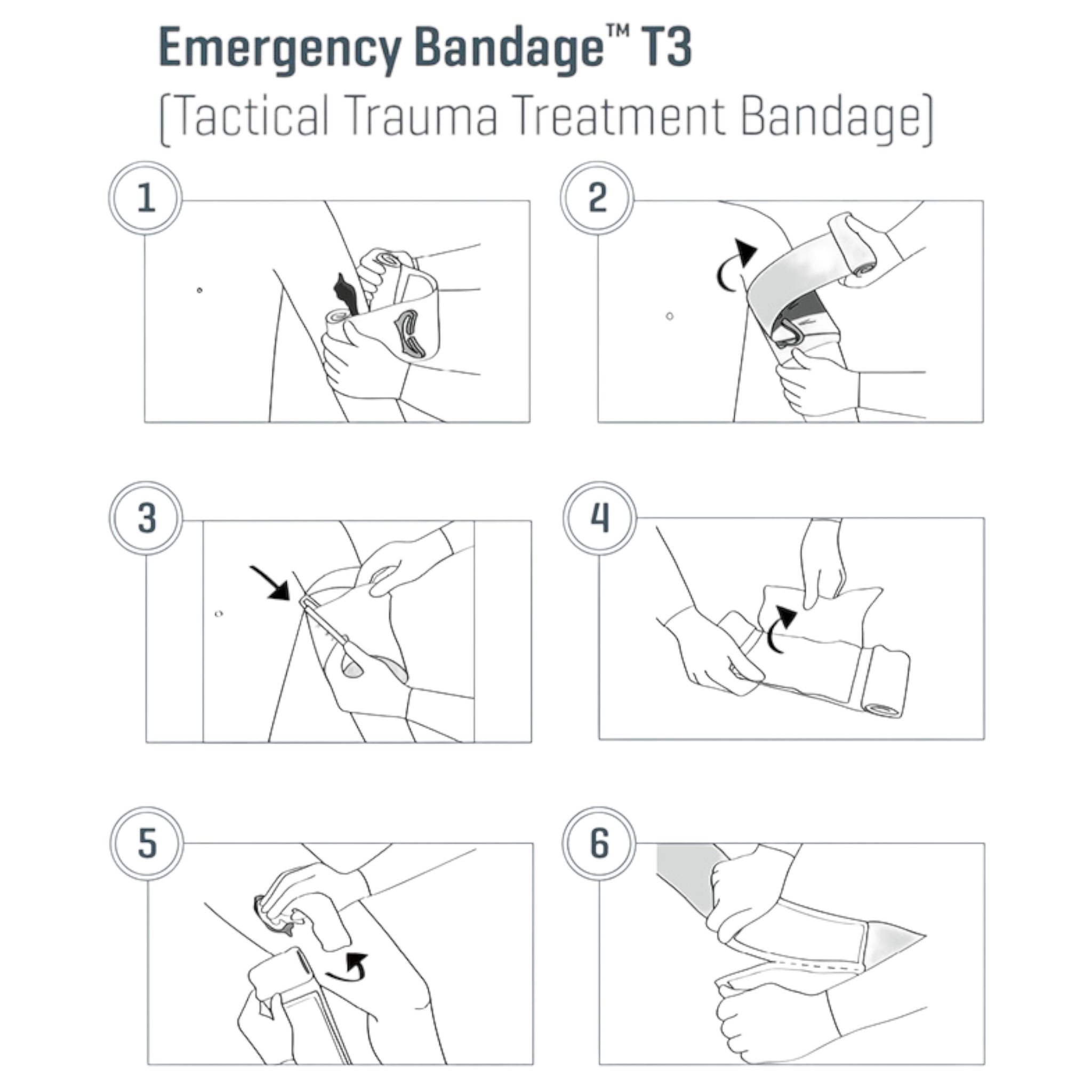 Emergency Bandage™ T3
(Tactical Trauma Treatment Bandage)

1

2

3

4

5

6